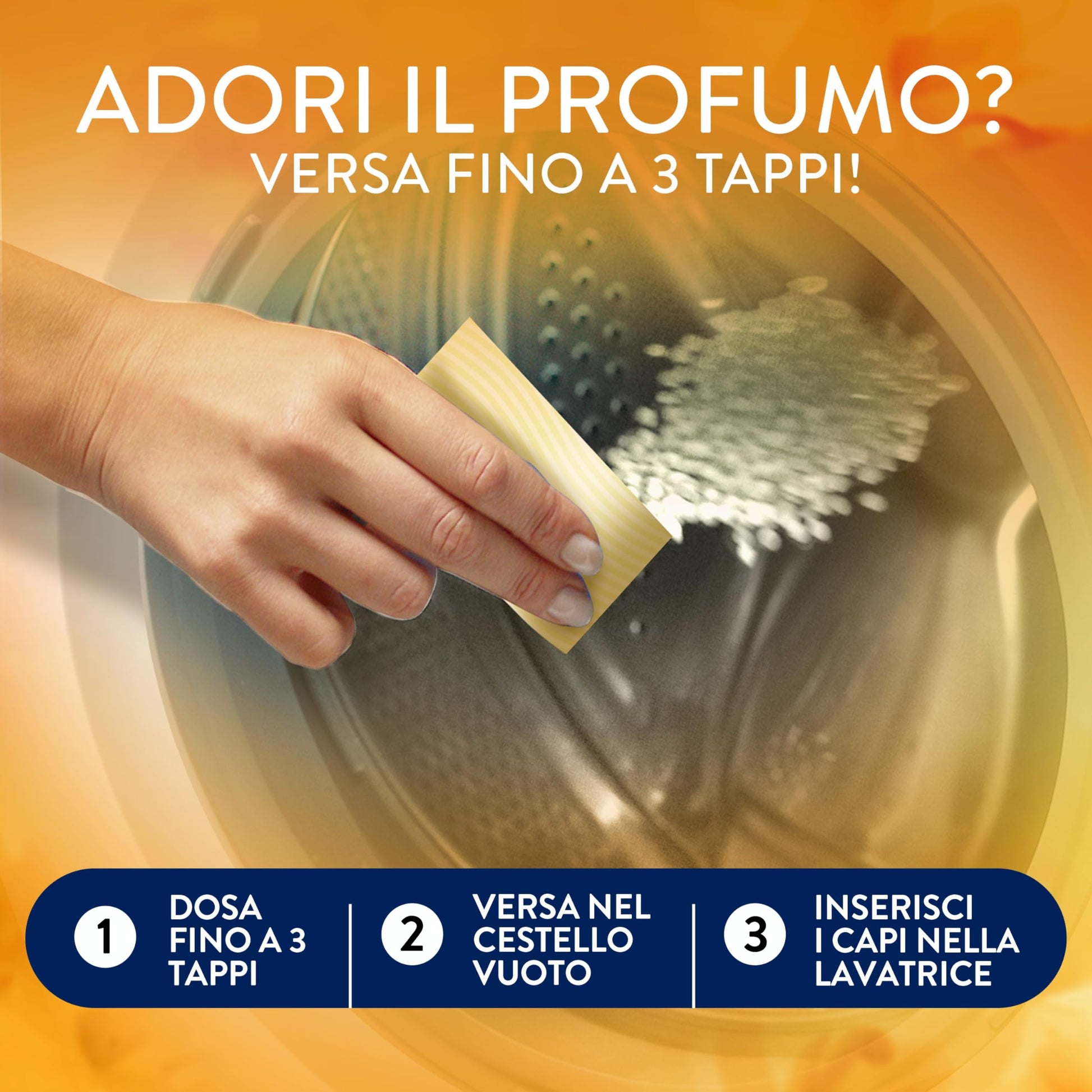 ADORI IL PROFUMO?
VERSA FINO A 3 TAPPI!

1 DOSA FINO A 3 TAPPI

2 VERSA NEL CESTELLO VUOTO

3 INSERISCI I CAPI NELLA LAVATRICE