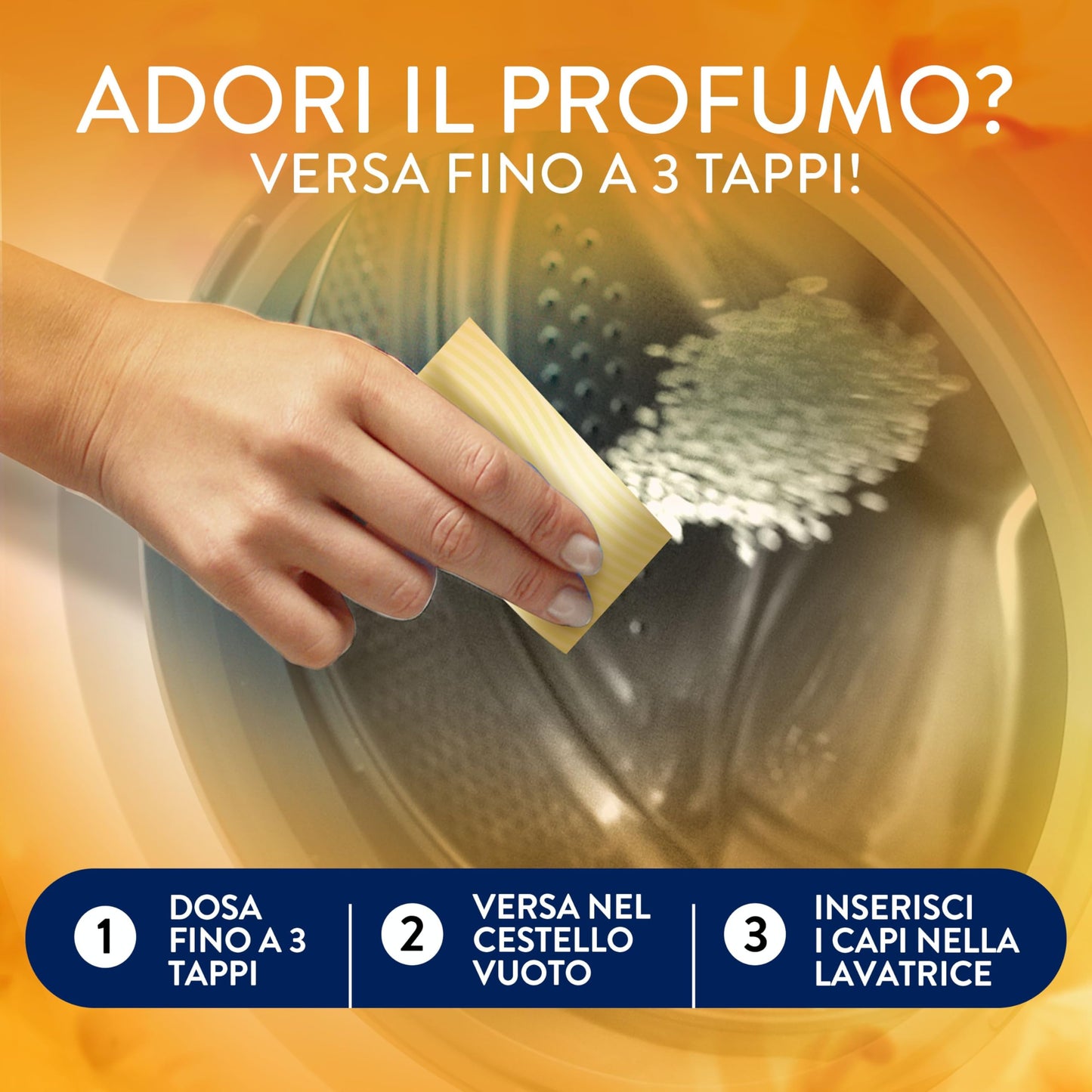 ADORI IL PROFUMO?
VERSA FINO A 3 TAPPI!

1 DOSA FINO A 3 TAPPI

2 VERSA NEL CESTELLO VUOTO

3 INSERISCI I CAPI NELLA LAVATRICE