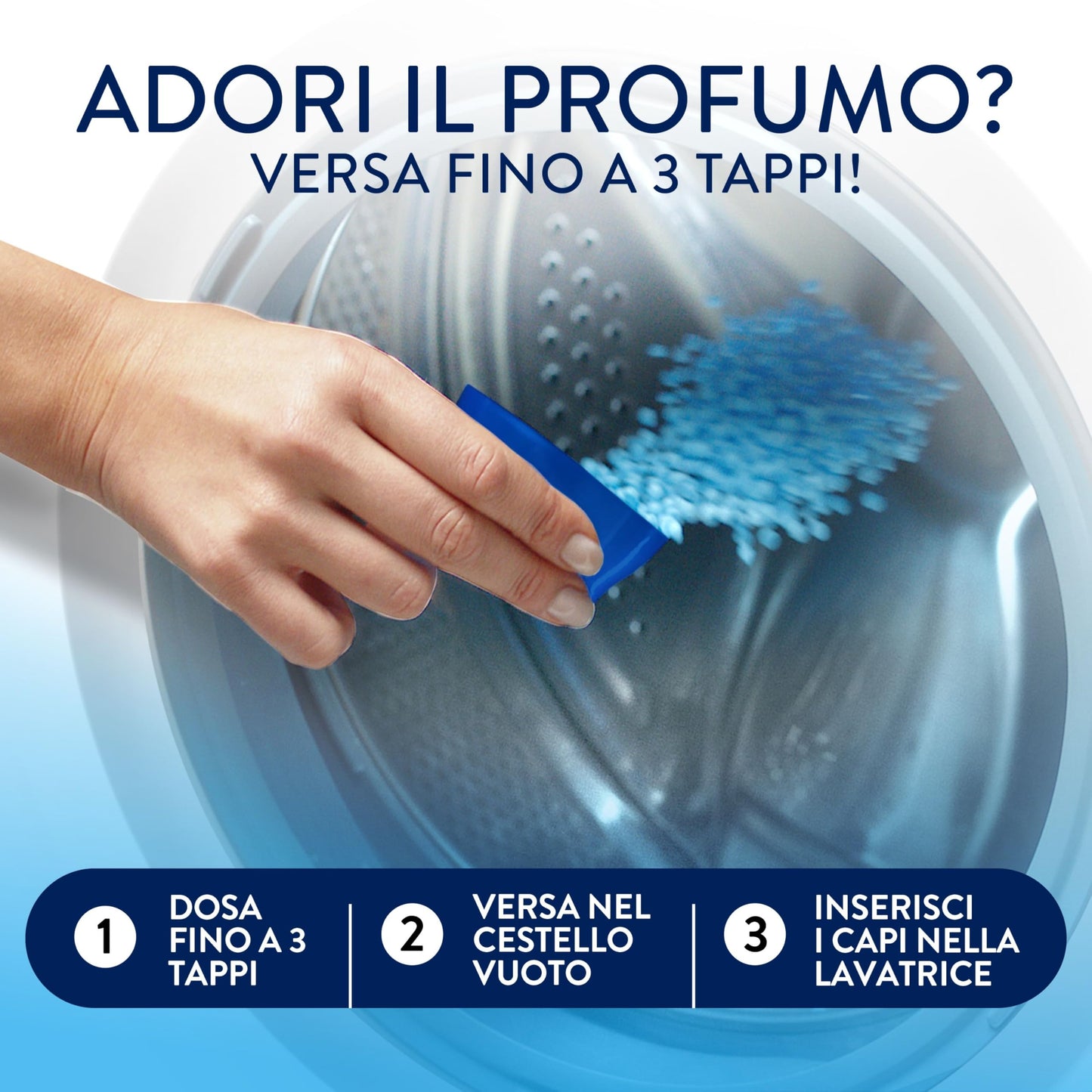 ADORI IL PROFUMO?
VERSA FINO A 3 TAPPI!

1 DOSA FINO A 3 TAPPI

2 VERSA NEL CESTELLO VUOTO

3 INSERISCI I CAPI NELLA LAVATRICE