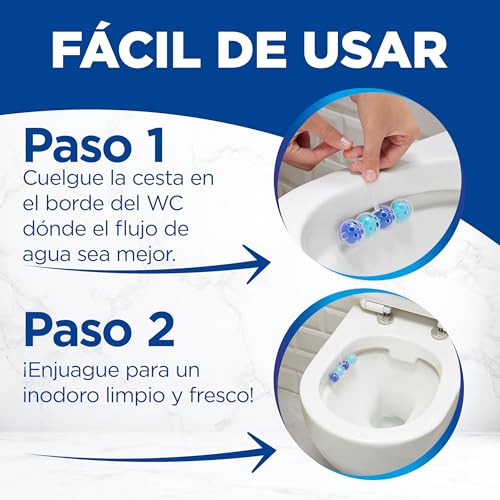 FÁCIL DE USAR

Paso 1
Cuelgue la cesta en el borde del WC dónde el flujo de agua sea mejor.

Paso 2
¡Enjuague para un inodoro limpio y fresco!